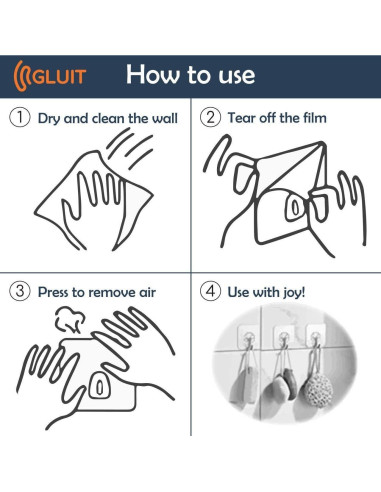 GLUIT How to use

1 Dry and clean the wall

2 Tear off the film

3 Press to remove air

4 Use with joy!