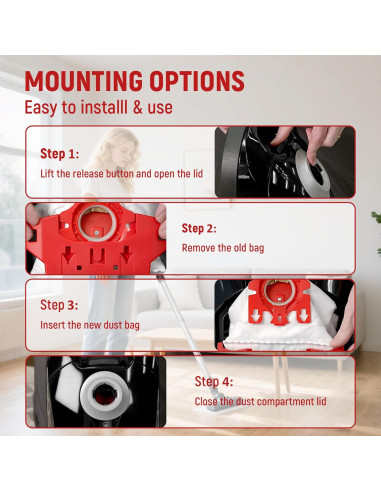 MOUNTING OPTIONS
Easy to installl & use

Step 1:
Lift the release button and open the lid

Step 2:
Remove the old bag

Step 3:
Insert the new dust bag

Step 4:
Close the dust compartment lid