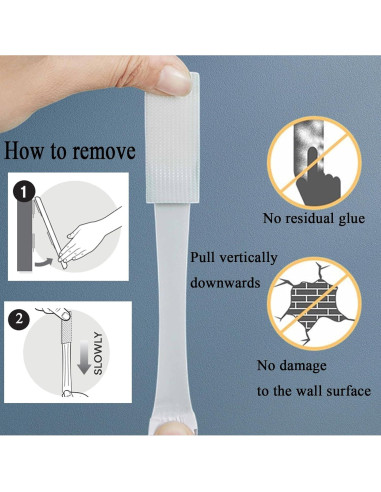 How to remove

1

2

SLOWLY

Pull vertically downwards

No residual glue

No damage to the wall surface