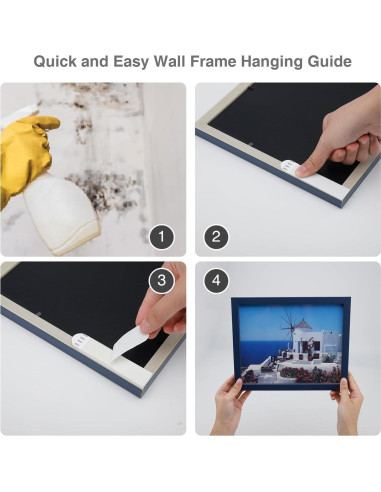 Quick and Easy Wall Frame Hanging Guide

1

2

3

4