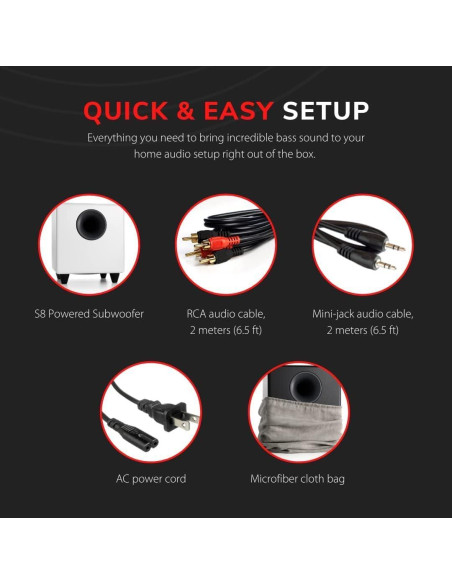 QUICK & EASY SETUP

Everything you need to bring incredible bass sound to your home audio setup right out of the box.

S8 Powered Subwoofer

RCA audio cable, 2 meters (6.5 ft)

Mini-jack audio cable, 2 meters (6.5 ft)

AC power cord

Microfiber cloth bag