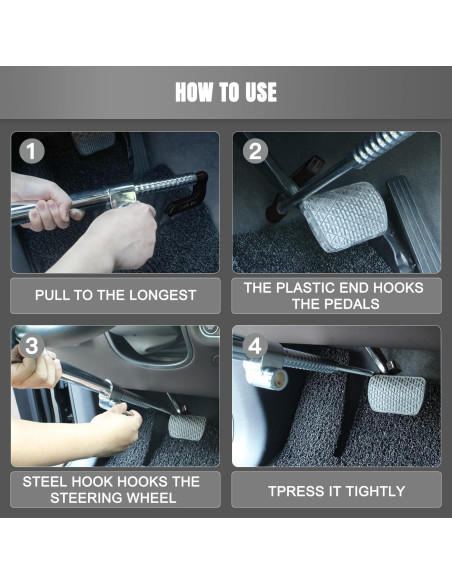 HOW TO USE

1

PULL TO THE LONGEST

2

THE PLASTIC END HOOKS THE PEDALS

3

STEEL HOOK HOOKS THE STEERING WHEEL

4

TPRESS IT TIGHTLY