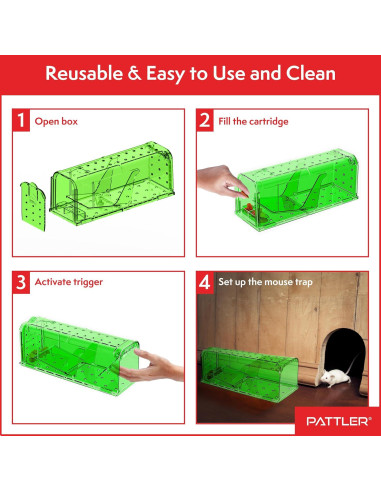 Reusable & Easy to Use and Clean

1 Open box

2 Fill the cartridge

3 Activate trigger

4 Set up the mouse trap

PATTLER®