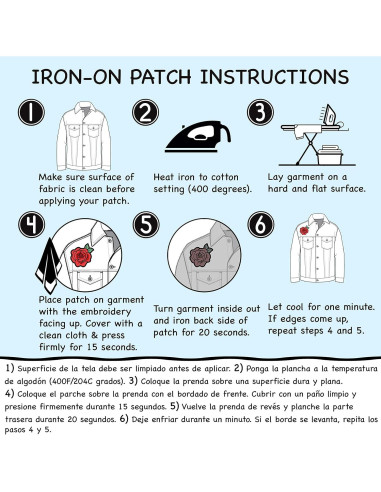 IRON-ON PATCH INSTRUCTIONS

1

Make sure surface of fabric is clean before applying your patch.

2

Heat iron to cotton setting (400 degrees).

3

Lay garment on a hard and flat surface.

4

Place patch on garment with the embroidery facing up. Cover with a clean cloth & press firmly for 15 seconds.

5

Turn garment inside out and iron back side of patch for 20 seconds.

6

Let cool for one minute. If edges come up, repeat steps 4 and 5.

1) Superficie de la tela debe ser limpiado antes de aplicar. 2) Ponga la plancha a la temperatura de algodón (400F/204C grados). 3) Coloque la prenda sobre una superficie dura y plana. 4) Coloque el parche sobre la prenda con el bordado de frente. Cubrir con un paño limpio y presione firmemente durante 15 segundos. 5) Vuelve la prenda de revés y planche la parte trasera durante 20 segundos. 6) Deje enfriar durante un minuto. Si el borde se levanta, repita los pasos 4 y 5.