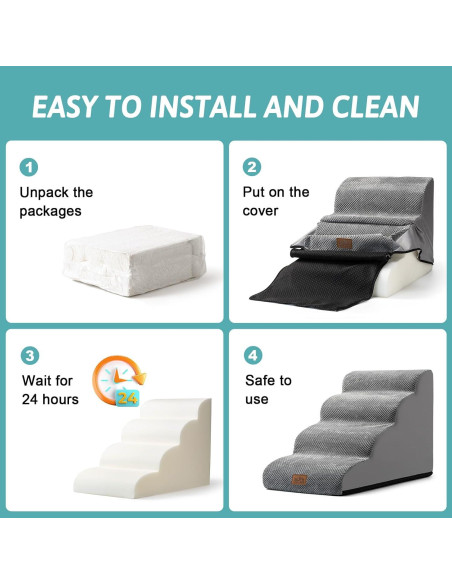 EASY TO INSTALL AND CLEAN

1
Unpack the packages

2
Put on the cover

3
Wait for 24 hours

24

4
Safe to use