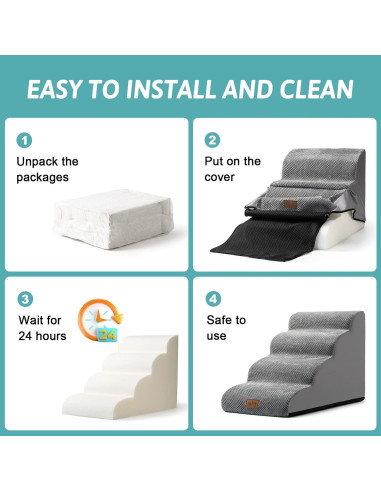 EASY TO INSTALL AND CLEAN

1
Unpack the packages

2
Put on the cover

3
Wait for 24 hours

24

4
Safe to use