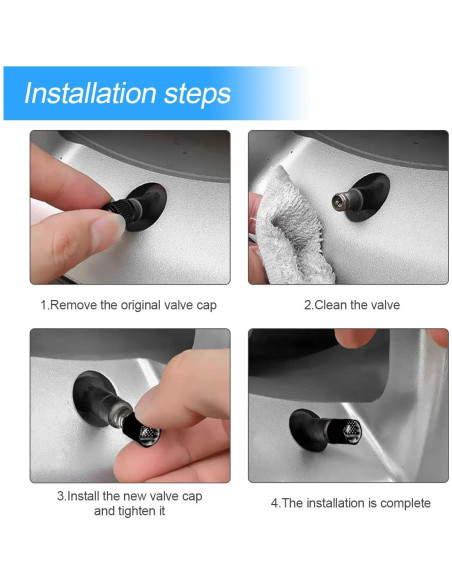 Installation steps

1.Remove the original valve cap

2.Clean the valve

3.Install the new valve cap and tighten it

4.The installation is complete