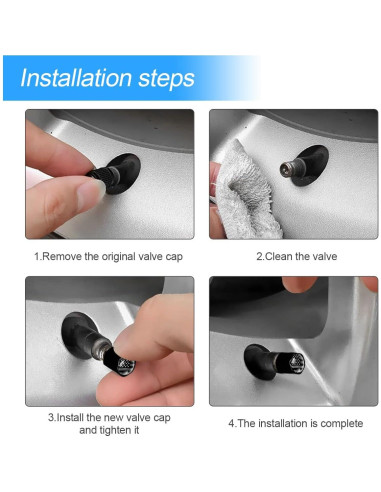 Installation steps

1.Remove the original valve cap

2.Clean the valve

3.Install the new valve cap and tighten it

4.The installation is complete