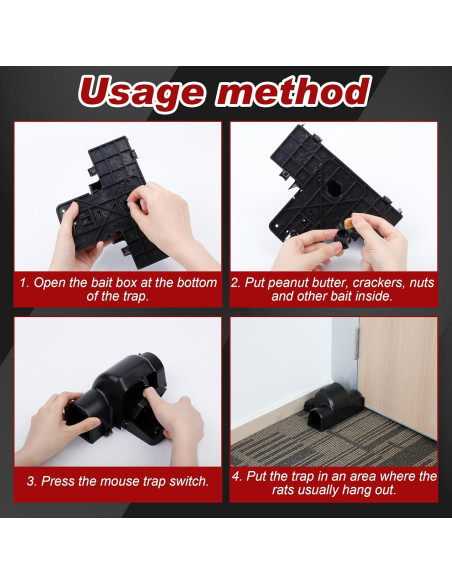 Usage method

1. Open the bait box at the bottom of the trap.

2. Put peanut butter, crackers, nuts and other bait inside.

3. Press the mouse trap switch.

4. Put the trap in an area where the rats usually hang out.