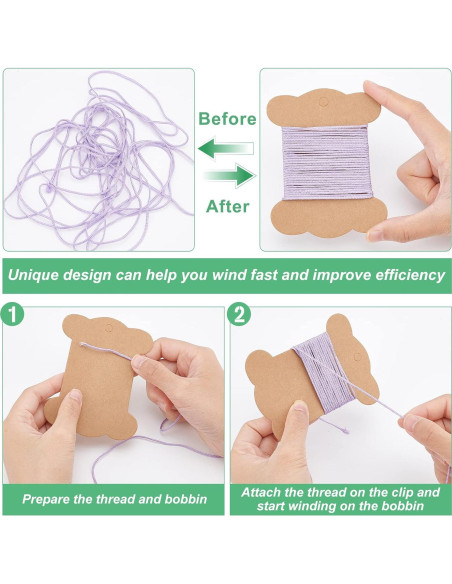 Before

After

Unique design can help you wind fast and improve efficiency

1

Prepare the thread and bobbin

2

Attach the thread on the clip and start winding on the bobbin