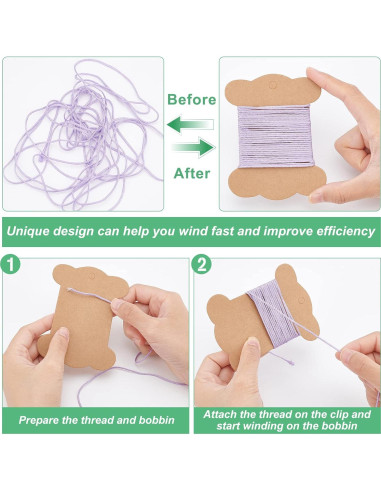 Before

After

Unique design can help you wind fast and improve efficiency

1

Prepare the thread and bobbin

2

Attach the thread on the clip and start winding on the bobbin