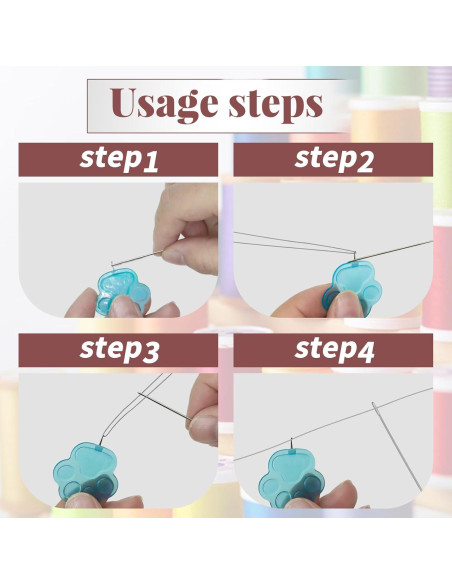 Usage steps

step1

step2

step3

step4