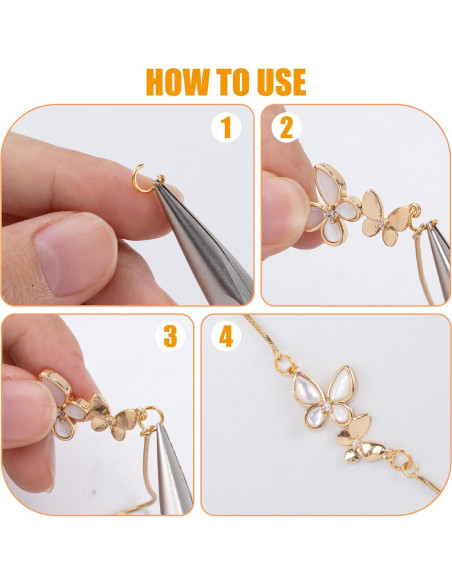 HOW TO USE

1

2

3

4