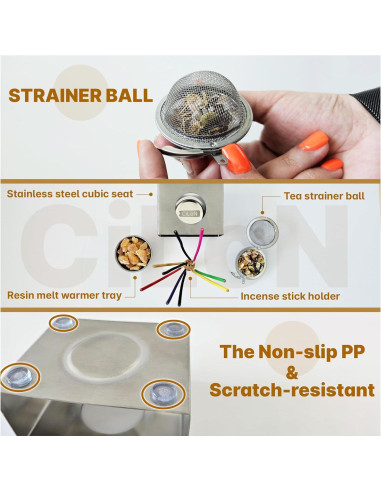 STRAINER BALL

Stainless steel cubic seat

Tea strainer ball

CiLoN

CiLoN

Resin melt warmer tray

Incense stick holder

The Non-slip PP
&
Scratch-resistant