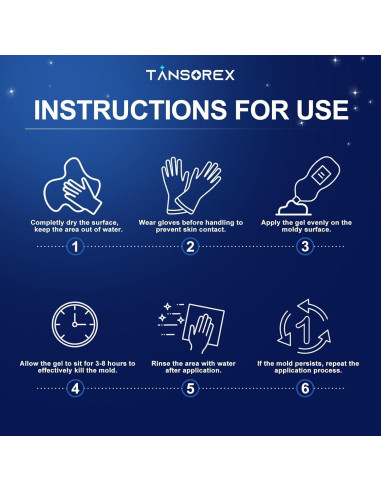 TANSOREX

INSTRUCTIONS FOR USE

Completly dry the surface, keep the area out of water.

1

Wear gloves before handling to prevent skin contact.

2

Apply the gel evenly on the moldy surface.

3

Allow the gel to sit for 3-8 hours to effectively kill the mold.

4

Rinse the area with water after application.

5

If the mold persists, repeat the application process.

6