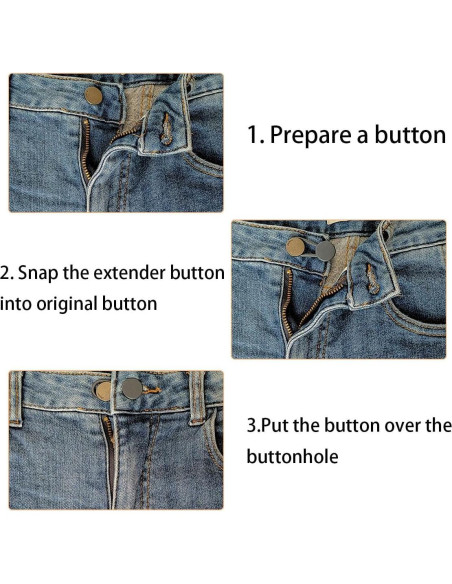 1. Prepare a button

2. Snap the extender button into original button

3.Put the button over the buttonhole