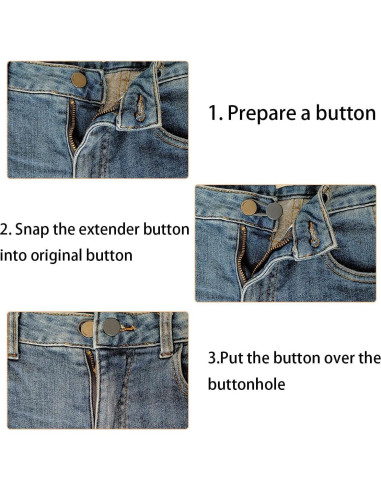 1. Prepare a button

2. Snap the extender button into original button

3.Put the button over the buttonhole