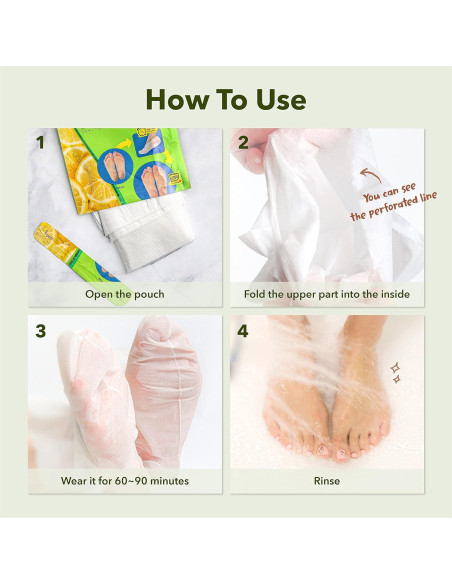 How To Use

1

Open the pouch

2

You can see the perforated line

Fold the upper part into the inside

3

Wear it for 60~90 minutes

4

Rinse