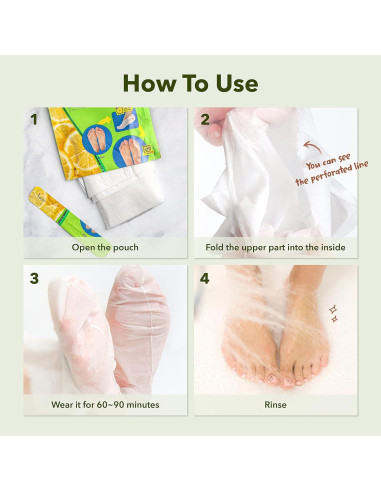 How To Use

1

Open the pouch

2

You can see the perforated line

Fold the upper part into the inside

3

Wear it for 60~90 minutes

4

Rinse