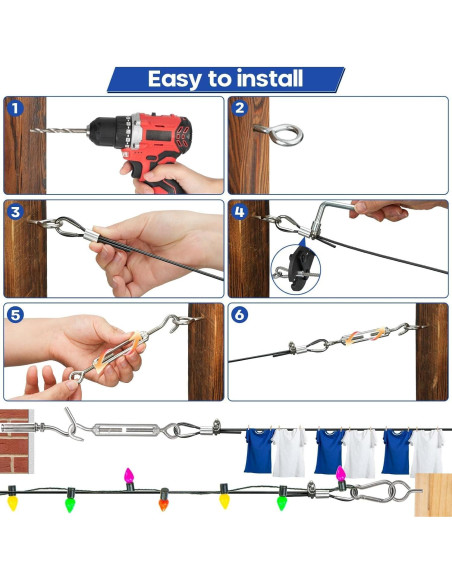 Easy to install

1

2

3

4

5

6