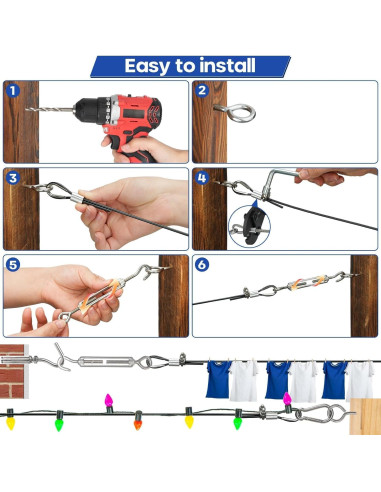 Easy to install

1

2

3

4

5

6