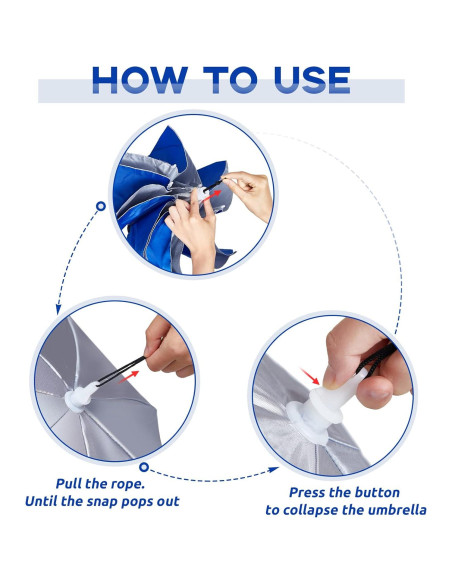 HOW TO USE

Pull the rope.
Until the snap pops out

Press the button
to collapse the umbrella