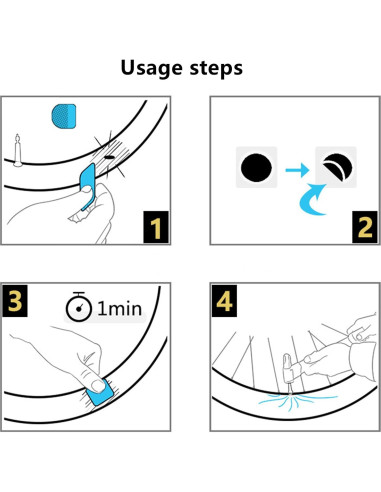 Usage steps

1

2

3

1min

4