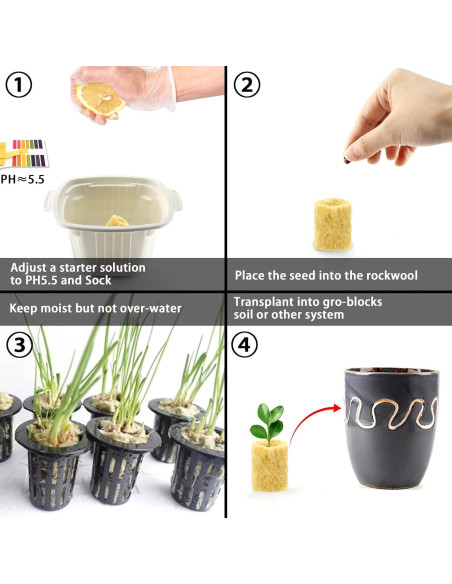 ①

PH≈5.5

Adjust a starter solution to PH5.5 and Sock

②

Place the seed into the rockwool

Keep moist but not over-water

③

Transplant into gro-blocks soil or other system

④