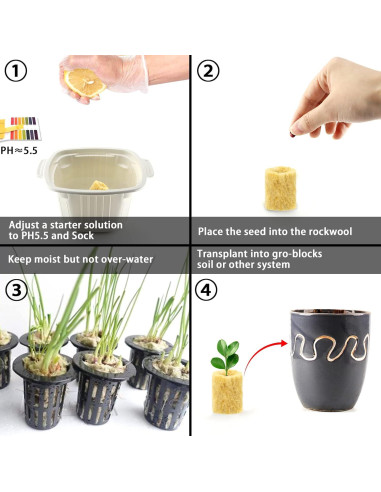 ①

PH≈5.5

Adjust a starter solution to PH5.5 and Sock

②

Place the seed into the rockwool

Keep moist but not over-water

③

Transplant into gro-blocks soil or other system

④