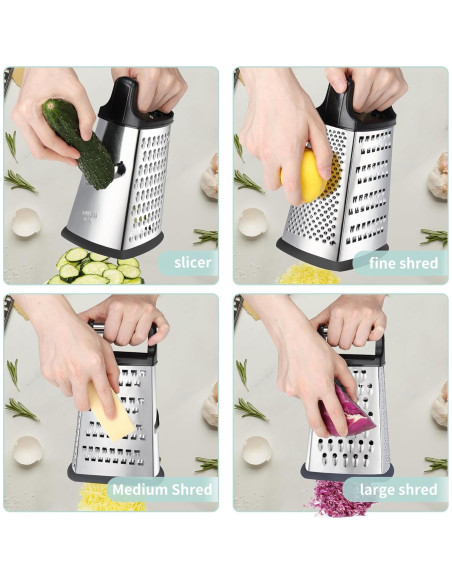 slicer

fine shred

Medium Shred

large shred