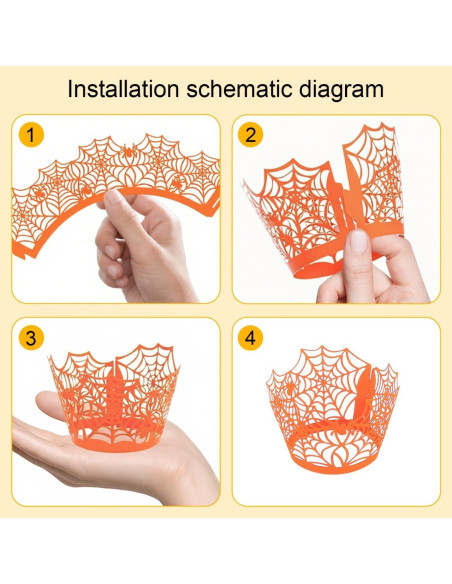 Installation schematic diagram

1

2

3

4