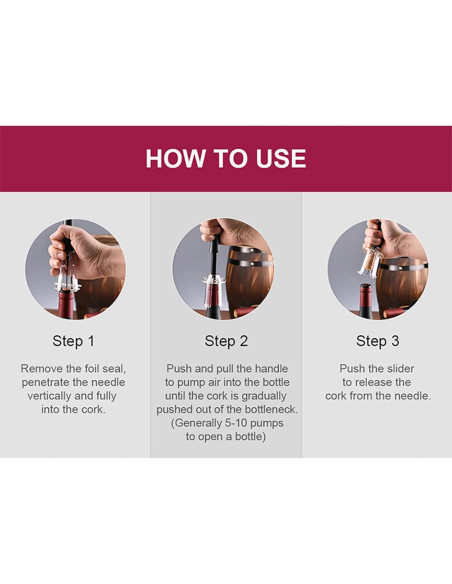 HOW TO USE

Step 1

Remove the foil seal, penetrate the needle vertically and fully into the cork.

Step 2

Push and pull the handle to pump air into the bottle until the cork is gradually pushed out of the bottleneck. (Generally 5-10 pumps to open a bottle)

Step 3

Push the slider to release the cork from the needle.