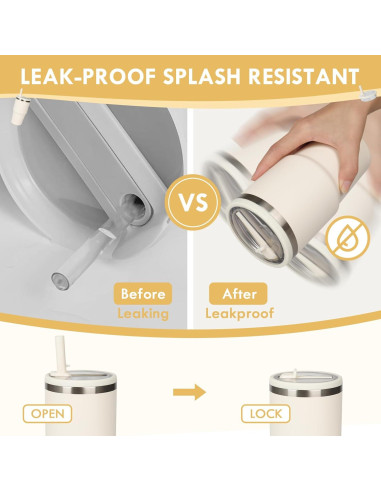 LEAK-PROOF SPLASH RESISTANT

VS

Before
Leaking

After
Leakproof

OPEN

LOCK