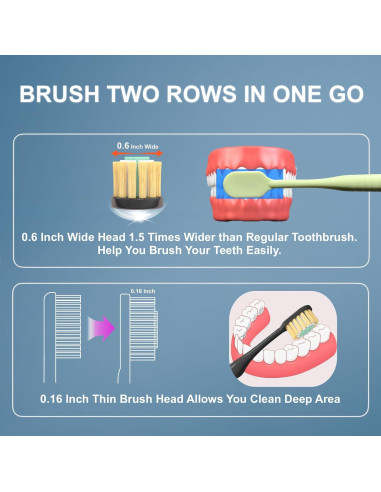 BRUSH TWO ROWS IN ONE GO

0.6 Inch Wide

0.6 Inch Wide Head 1.5 Times Wider than Regular Toothbrush. Help You Brush Your Teeth Easily.

0.16 inch

0.16 Inch Thin Brush Head Allows You Clean Deep Area