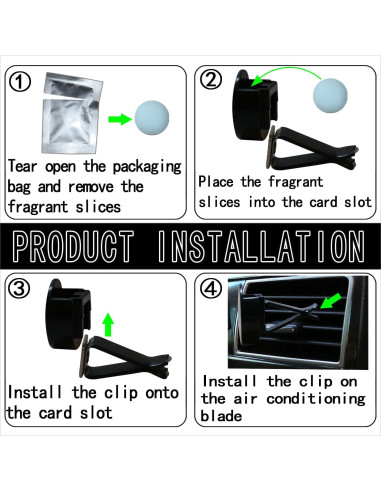 ①
Tear open the packaging bag and remove the fragrant slices

②
Place the fragrant slices into the card slot

PRODUCT INSTALLATION

③
Install the clip onto the card slot

④
Install the clip on the air conditioning blade