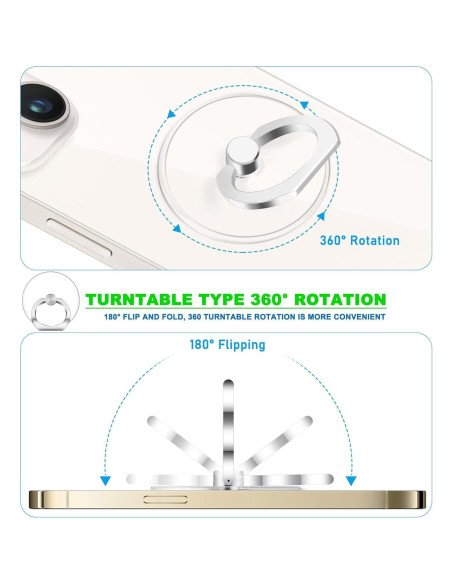 360° Rotation

TURNTABLE TYPE 360° ROTATION

180° FLIP AND FOLD, 360 TURNTABLE ROTATION IS MORE CONVENIENT

180° Flipping