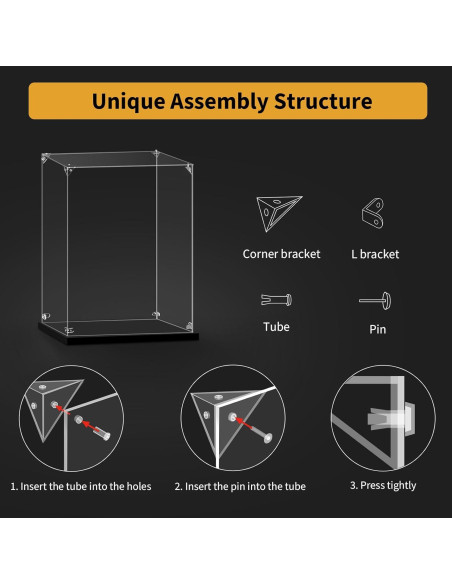 Unique Assembly Structure

Corner bracket

L bracket

Tube

Pin

1. Insert the tube into the holes

2. Insert the pin into the tube

3. Press tightly