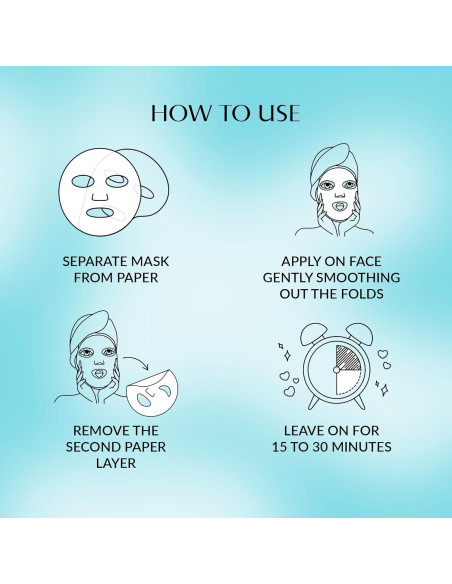 HOW TO USE

SEPARATE MASK FROM PAPER

APPLY ON FACE GENTLY SMOOTHING OUT THE FOLDS

REMOVE THE SECOND PAPER LAYER

LEAVE ON FOR 15 TO 30 MINUTES