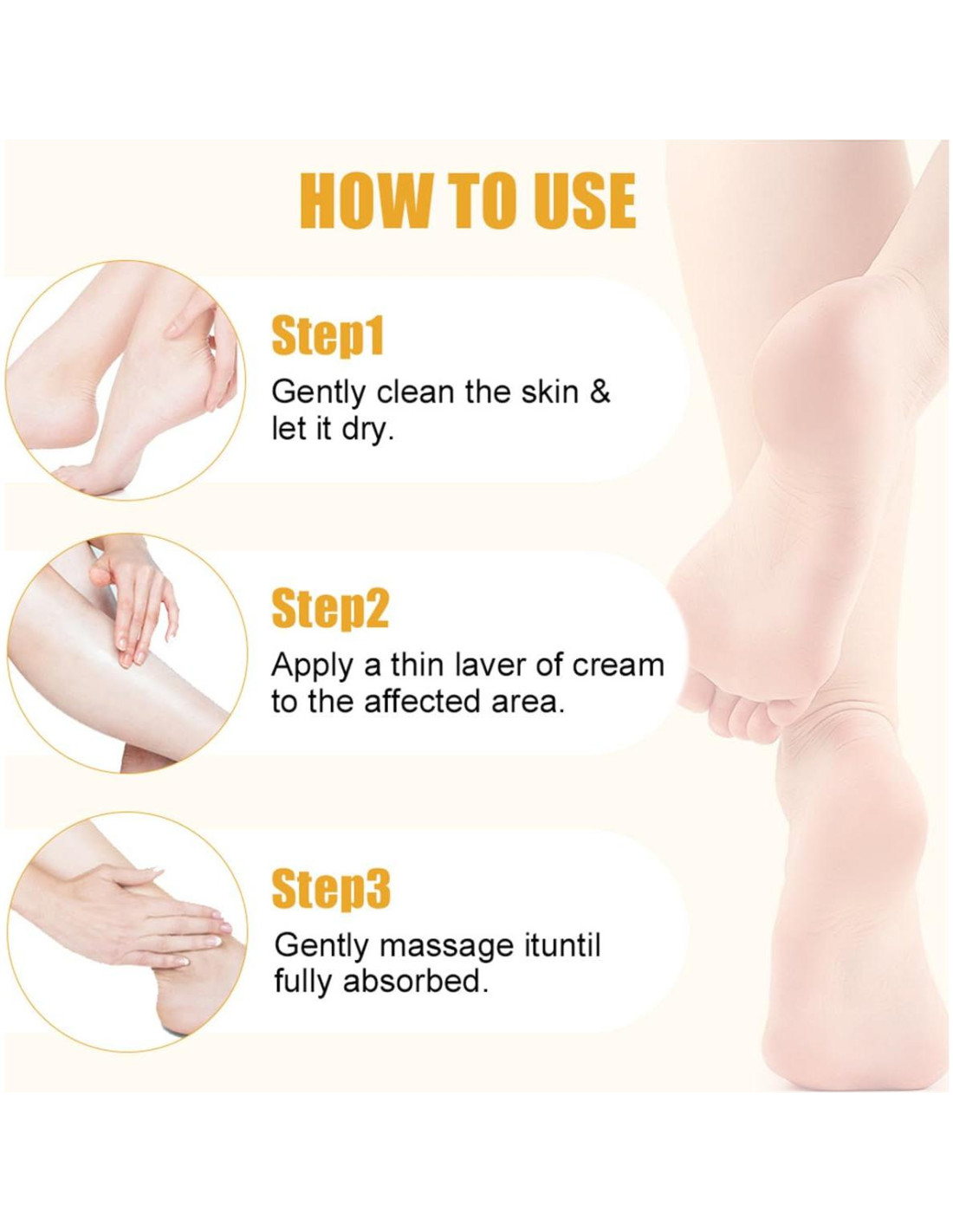 HOW TO USE

Step1
Gently clean the skin & let it dry.

Step2
Apply a thin laver of cream to the affected area.

Step3
Gently massage ituntil fully absorbed.