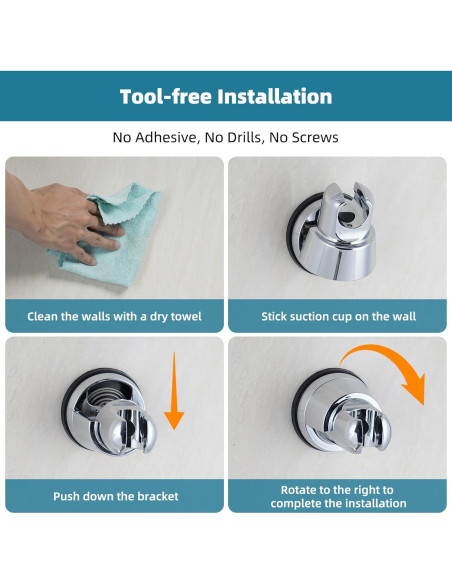 Tool-free Installation

No Adhesive, No Drills, No Screws

Clean the walls with a dry towel

Stick suction cup on the wall

Push down the bracket

Rotate to the right to complete the installation