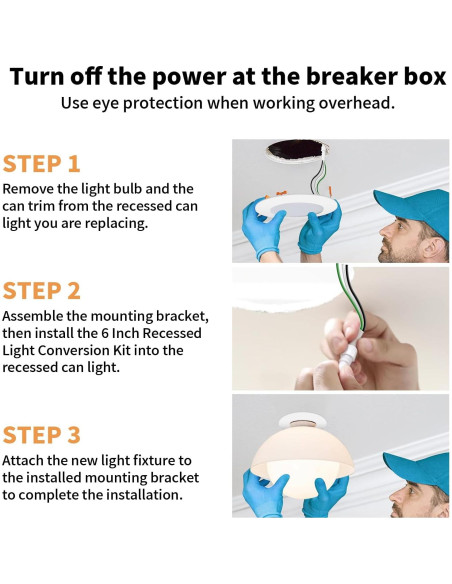 Turn off the power at the breaker box
Use eye protection when working overhead.

STEP 1
Remove the light bulb and the can trim from the recessed can light you are replacing.

STEP 2
Assemble the mounting bracket, then install the 6 Inch Recessed Light Conversion Kit into the recessed can light.

STEP 3
Attach the new light fixture to the installed mounting bracket to complete the installation.