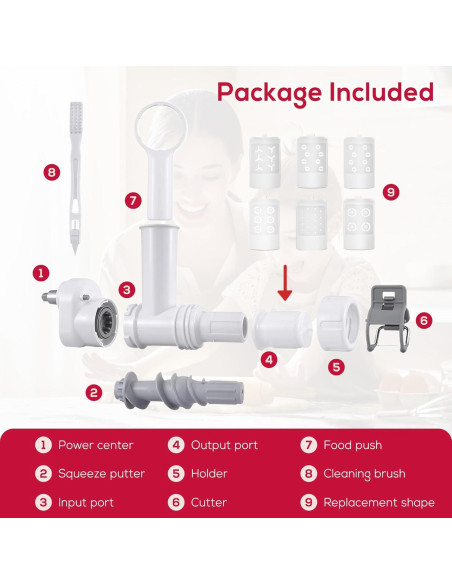 Package Included

8

7

9

1

3

6

4

5

2

1 Power center
2 Squeeze putter
3 Input port

4 Output port
5 Holder
6 Cutter

7 Food push
8 Cleaning brush
9 Replacement shape