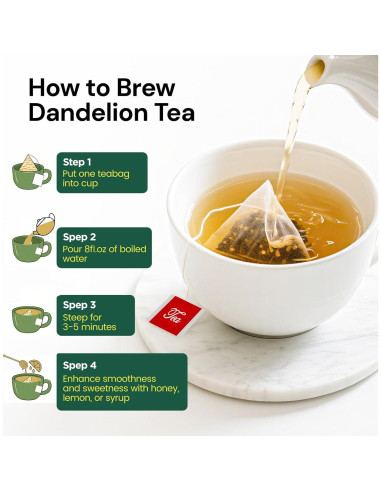 How to Brew Dandelion Tea

Step 1
Put one teabag into cup

Spep 2
Pour 8fl.oz of boiled water

Spep 3
Steep for 3-5 minutes

Spep 4
Enhance smoothness and sweetness with honey, lemon, or syrup

Tea