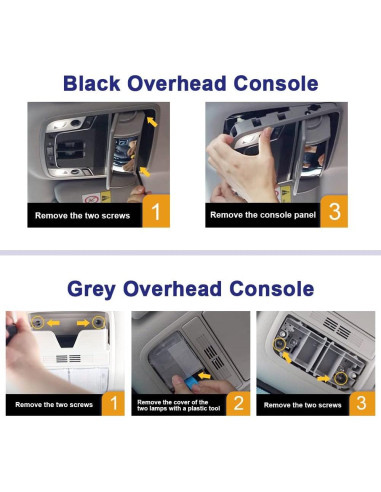 Black Overhead Console

Remove the two screws 1

Remove the console panel 3

Grey Overhead Console

Remove the two screws 1

Remove the cover of the two lamps with a plastic tool 2

Remove the two screws 3