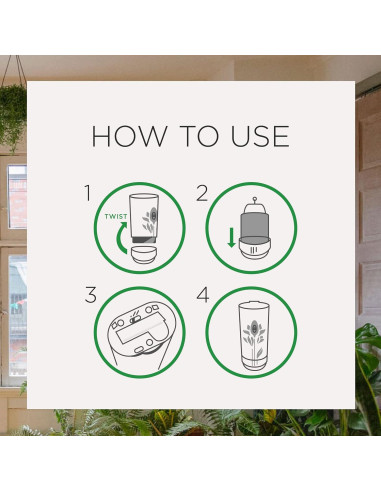 HOW TO USE

1

TWIST

2

3

4