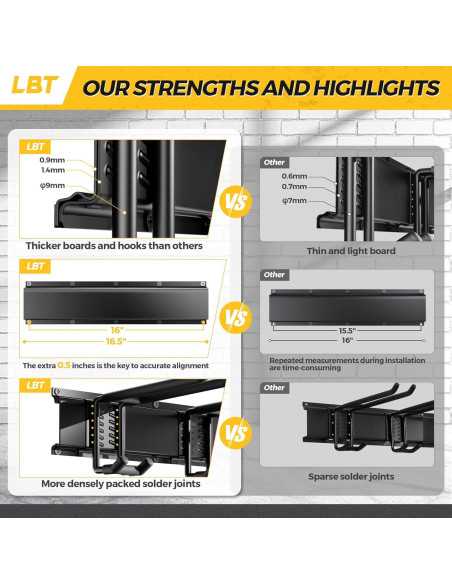 LBT OUR STRENGTHS AND HIGHLIGHTS

LBT
0.9mm
1.4mm
φ9mm
Thicker boards and hooks than others

VS

Other
0.6mm
0.7mm
φ7mm
Thin and light board

LBT
16"
16.5"
The extra 0.5 inches is the key to accurate alignment

VS

Other
15.5"
16"
Repeated measurements during installation are time-consuming

LBT
More densely packed solder joints

VS

Other
Sparse solder joints