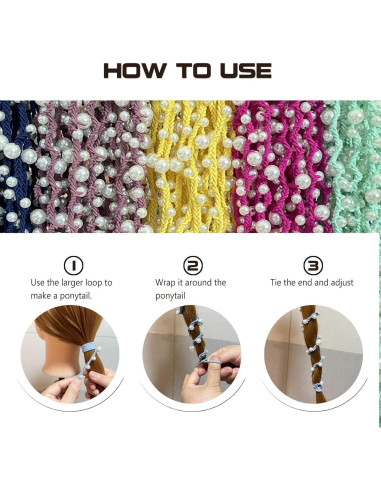 HOW TO USE

①
Use the larger loop to make a ponytail.

②
Wrap it around the ponytail

③
Tie the end and adjust