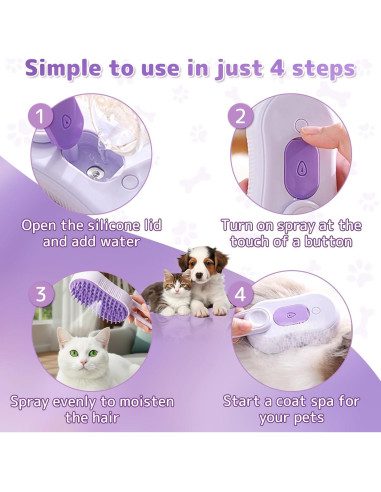 Simple to use in just 4 steps

1

Open the silicone lid and add water

2

Turn on spray at the touch of a button

3

Spray evenly to moisten the hair

4

Start a coat spa for your pets