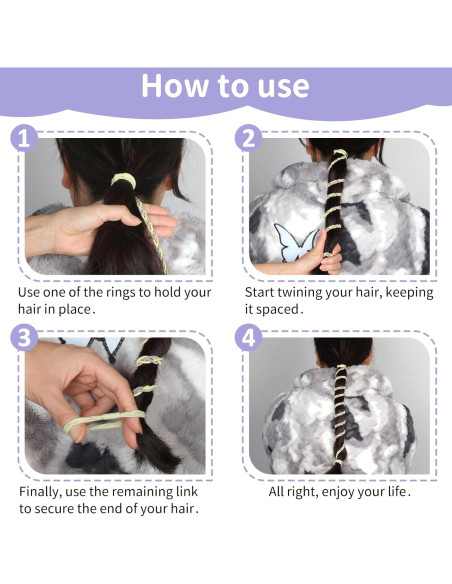 How to use

1

Use one of the rings to hold your hair in place.

2

Start twining your hair, keeping it spaced.

3

Finally, use the remaining link to secure the end of your hair.

4

All right, enjoy your life.