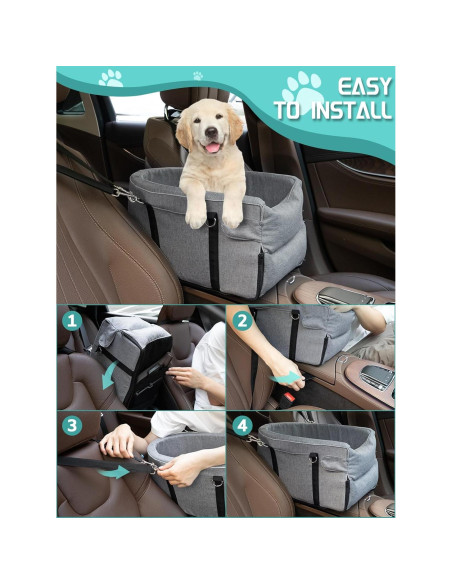 EASY TO INSTALL

1

2

3

4